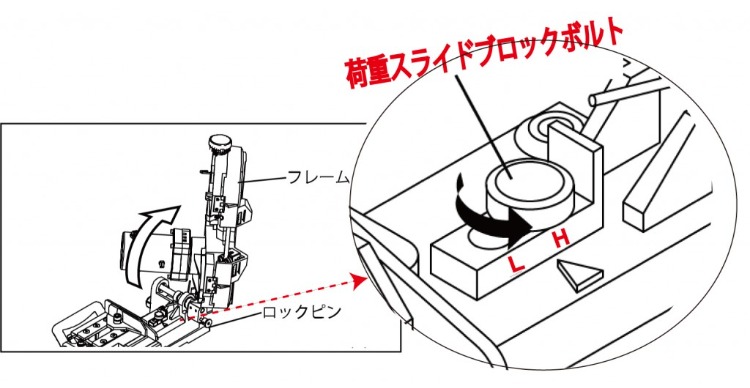 荷重スライドブロックボルト

フレーム

ロックピン

L

H